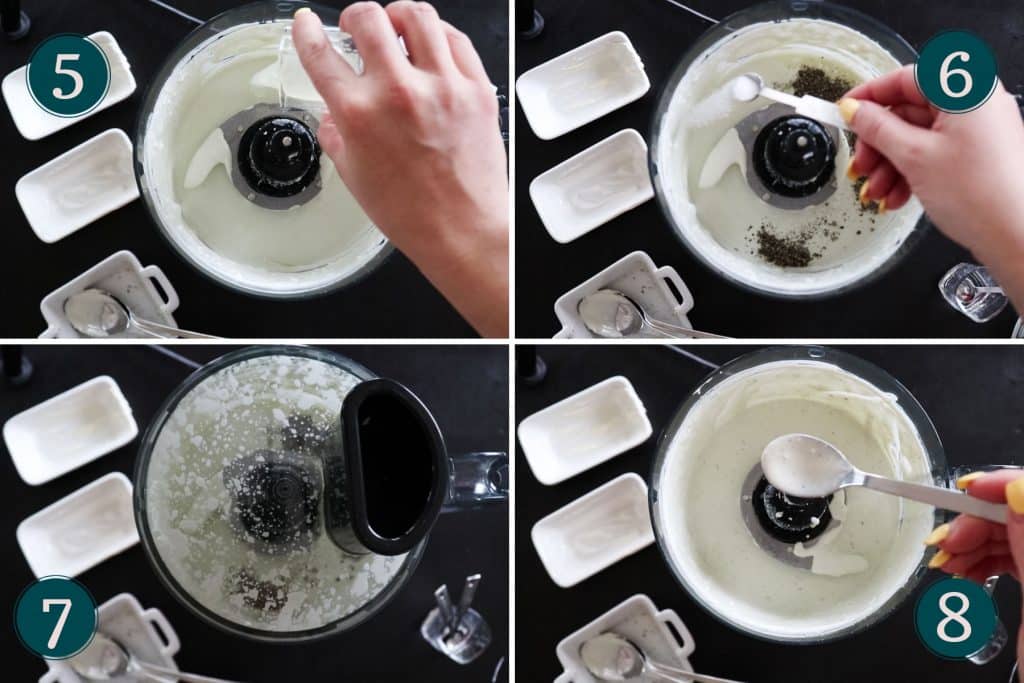 5

6

7

8