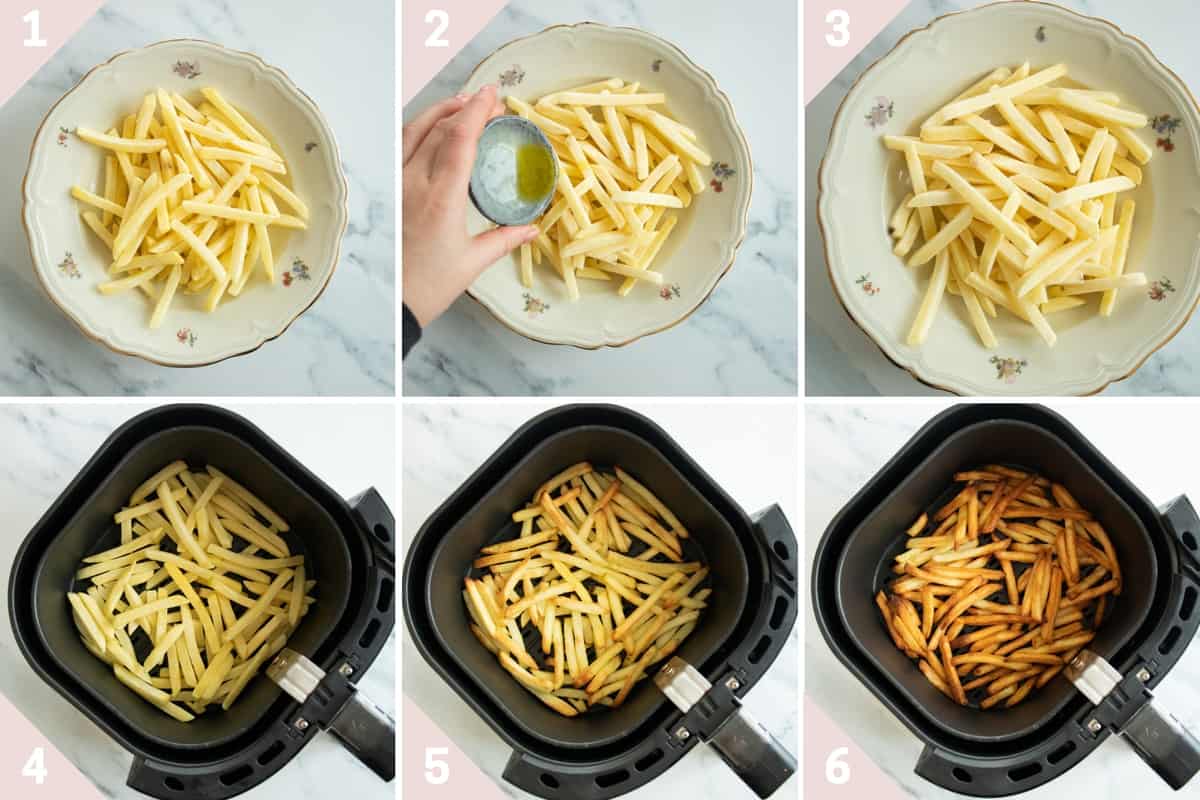 1

2

3

4

5

6