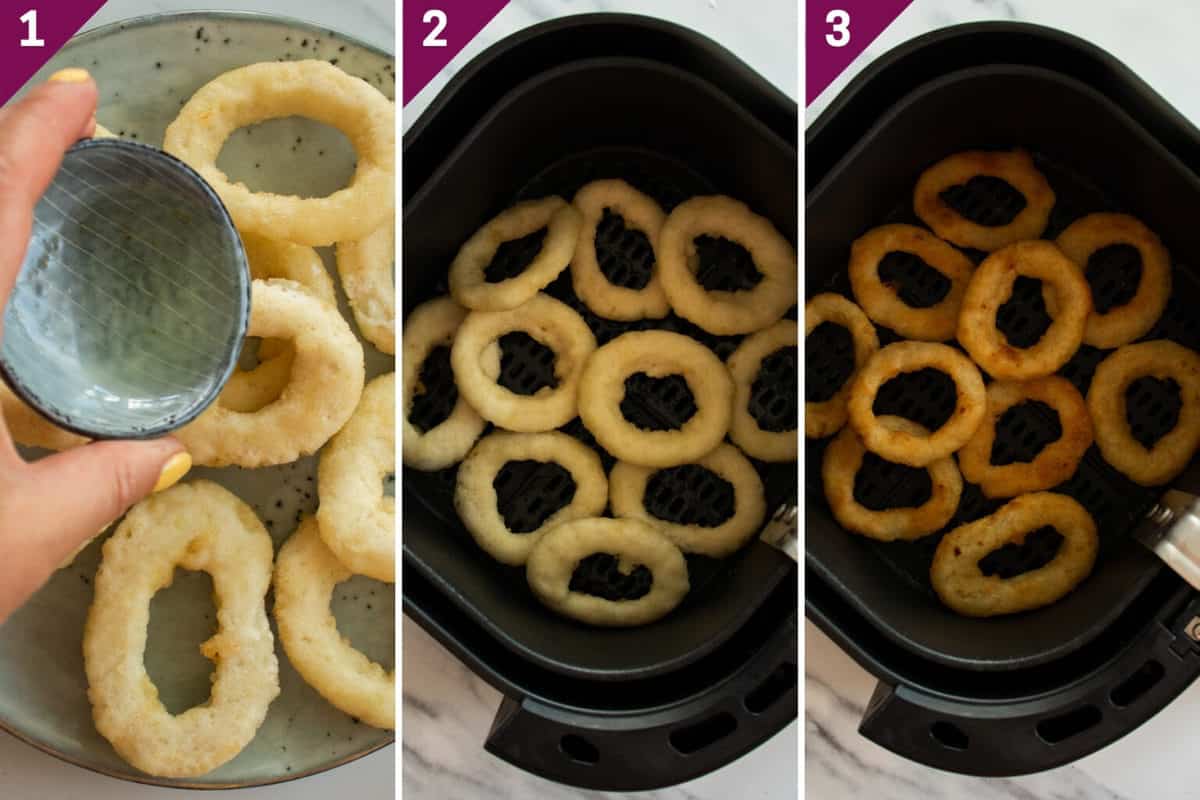 1

2

3